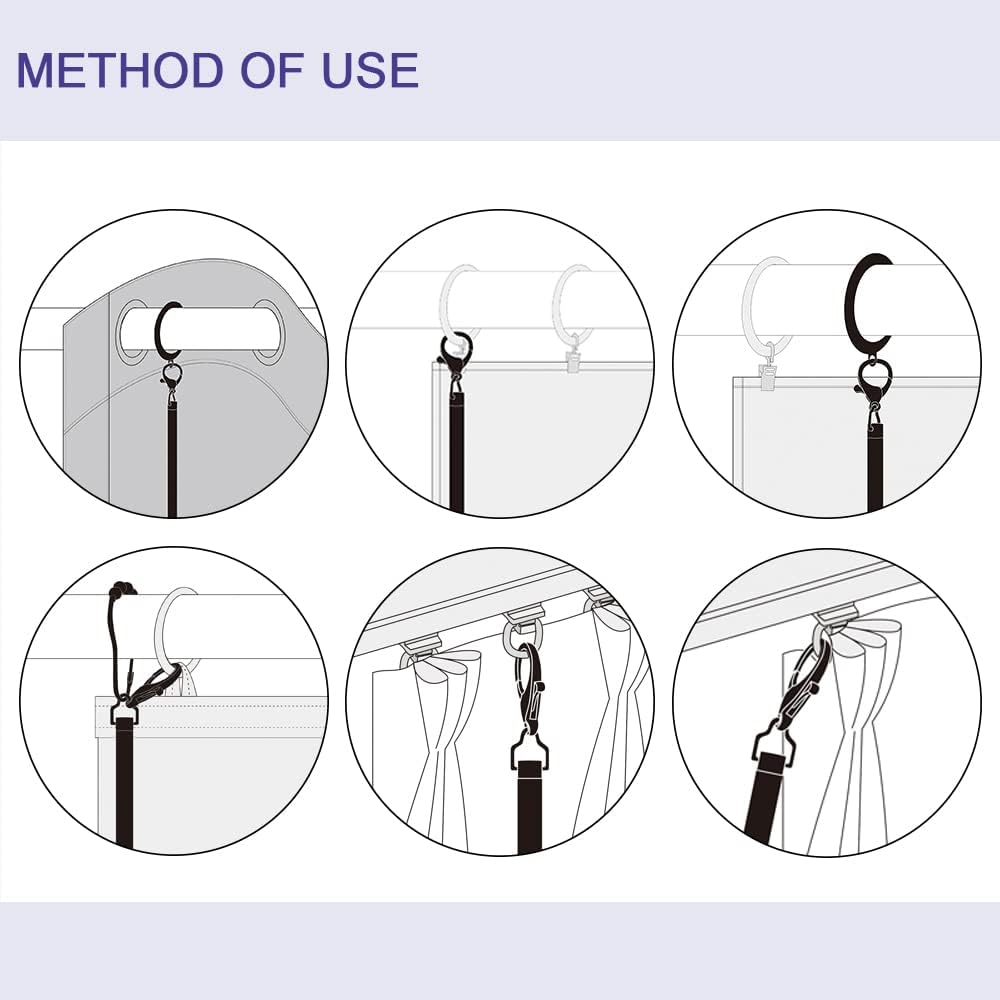 METHOD OF USE